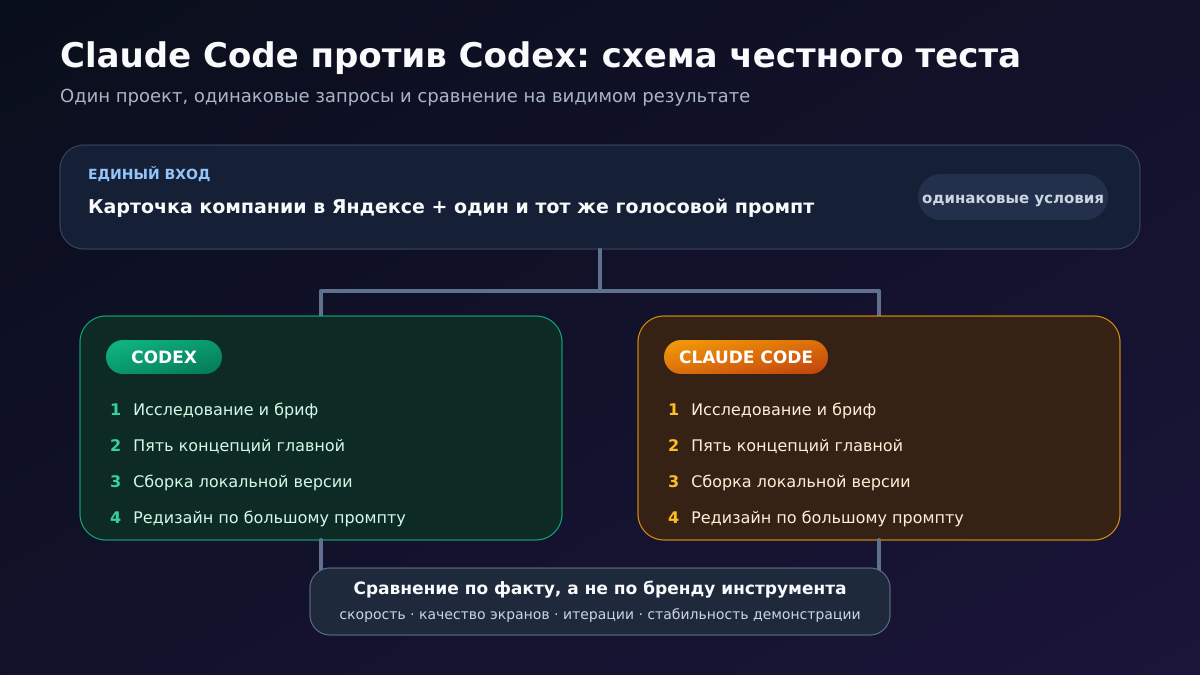 Claude Code против Codex: схема честного теста

Один проект, одинаковые запросы и сравнение на видимом результате

ЕДИНЫЙ ВХОД

Карточка компании в Яндексе + один и тот же голосовой промпт

одинаковые условия

CODEX

1 Исследование и бриф
2 Пять концепций главной
3 Сборка локальной версии
4 Редизайн по большому промпту

CLAUDE CODE

1 Исследование и бриф
2 Пять концепций главной
3 Сборка локальной версии
4 Редизайн по большому промпту

Сравнение по факту, а не по бренду инструмента

скорость · качество экранов · итерации · стабильность демонстрации